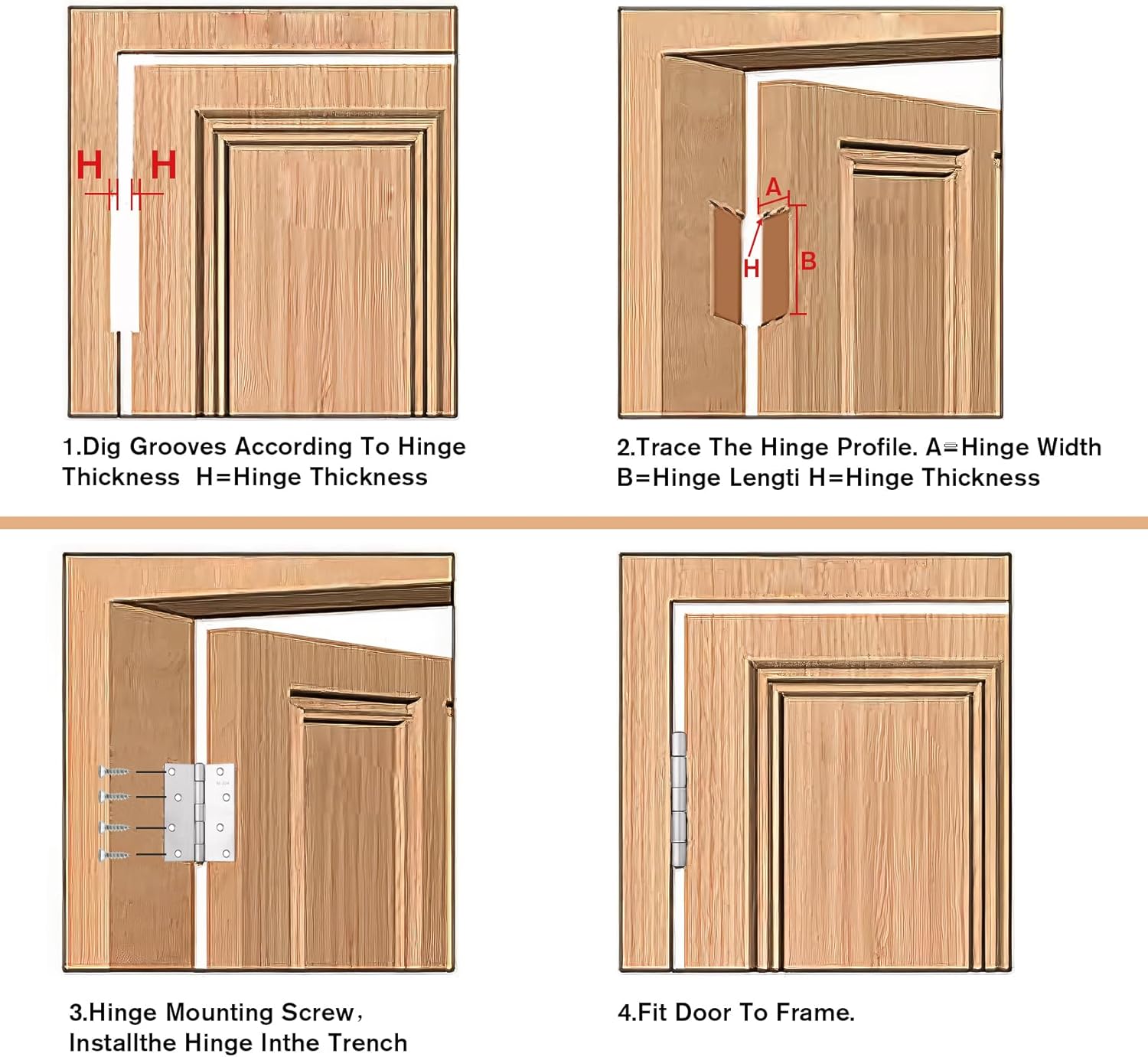 H H

1.Dig Grooves According To Hinge Thickness H=Hinge Thickness

A
H
B

2.Trace The Hinge Profile. A=Hinge Width B=Hinge Lengti H=Hinge Thickness

3.Hinge Mounting Screw, Installthe Hinge Inthe Trench

4.Fit Door To Frame.