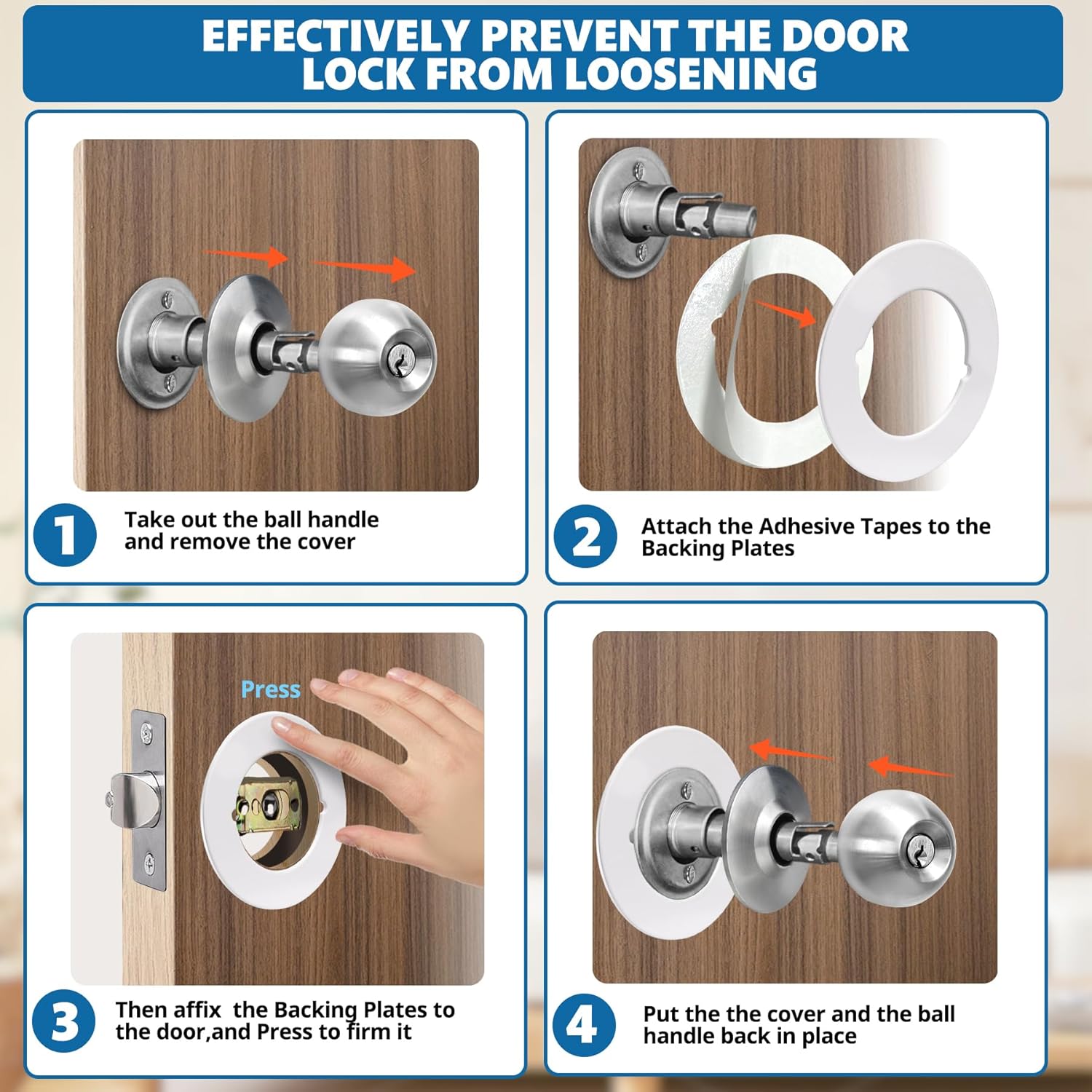 EFFECTIVELY PREVENT THE DOOR LOCK FROM LOOSENING

1 Take out the ball handle and remove the cover

2 Attach the Adhesive Tapes to the Backing Plates

Press

3 Then affix  the Backing Plates to the door,and Press to firm it

4 Put the the cover and the ball handle back in place