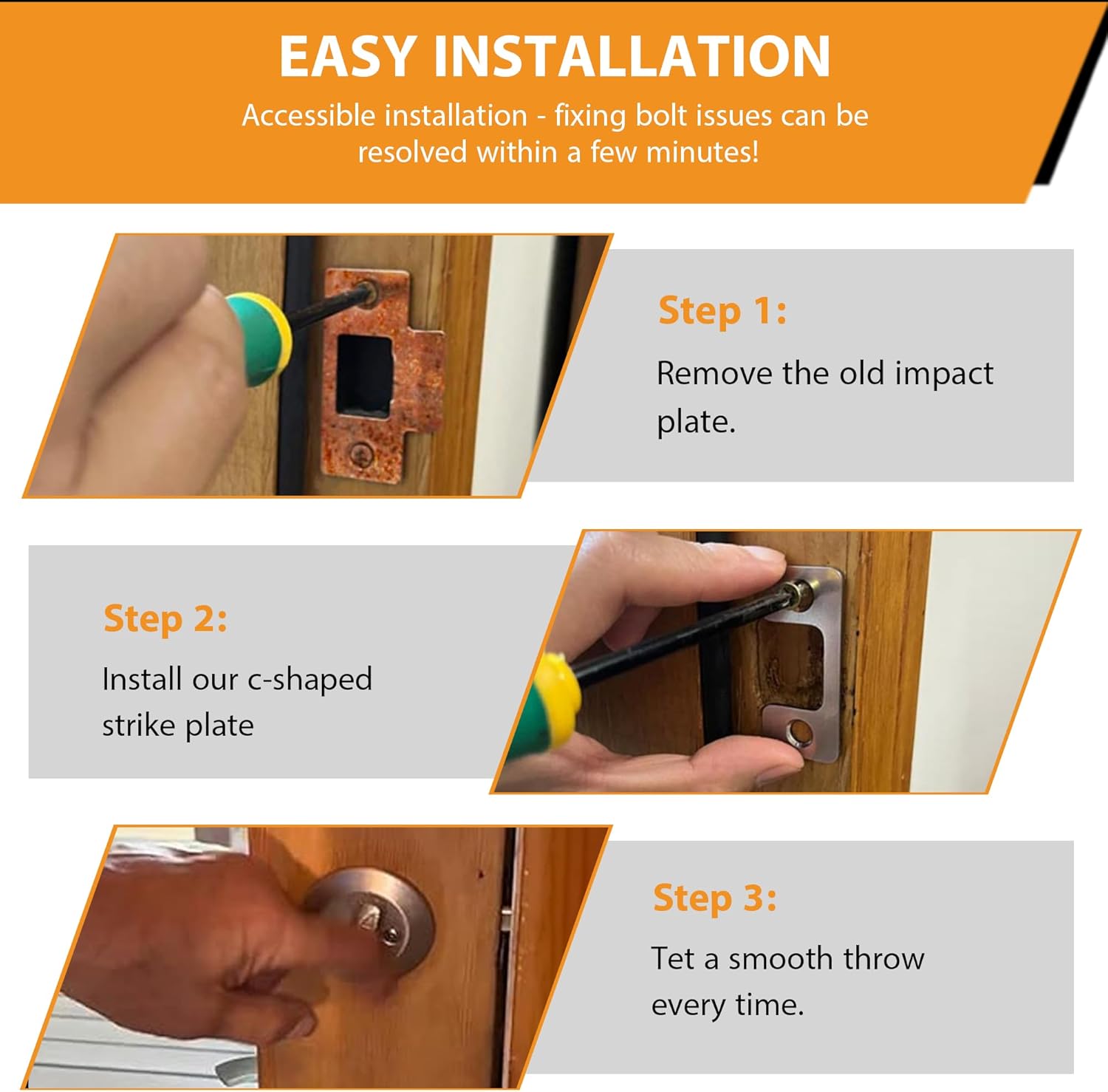 EASY INSTALLATION

Accessible installation - fixing bolt issues can be resolved within a few minutes!

Step 1:

Remove the old impact plate.

Step 2:

Install our c-shaped strike plate

Step 3:

Tet a smooth throw every time.