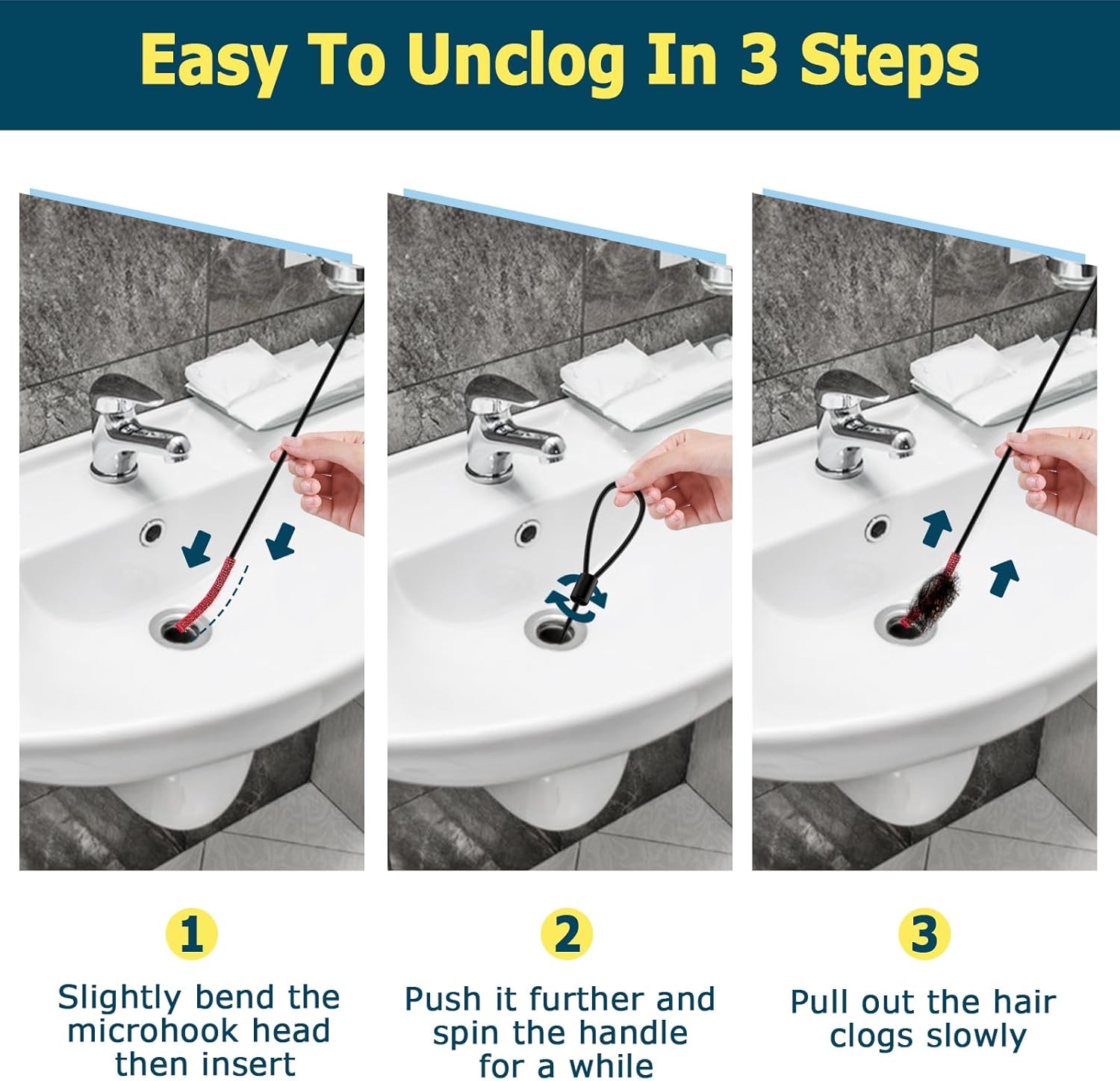 Easy To Unclog In 3 Steps

1

Slightly bend the microhook head then insert

2

Push it further and spin the handle for a while

3

Pull out the hair clogs slowly