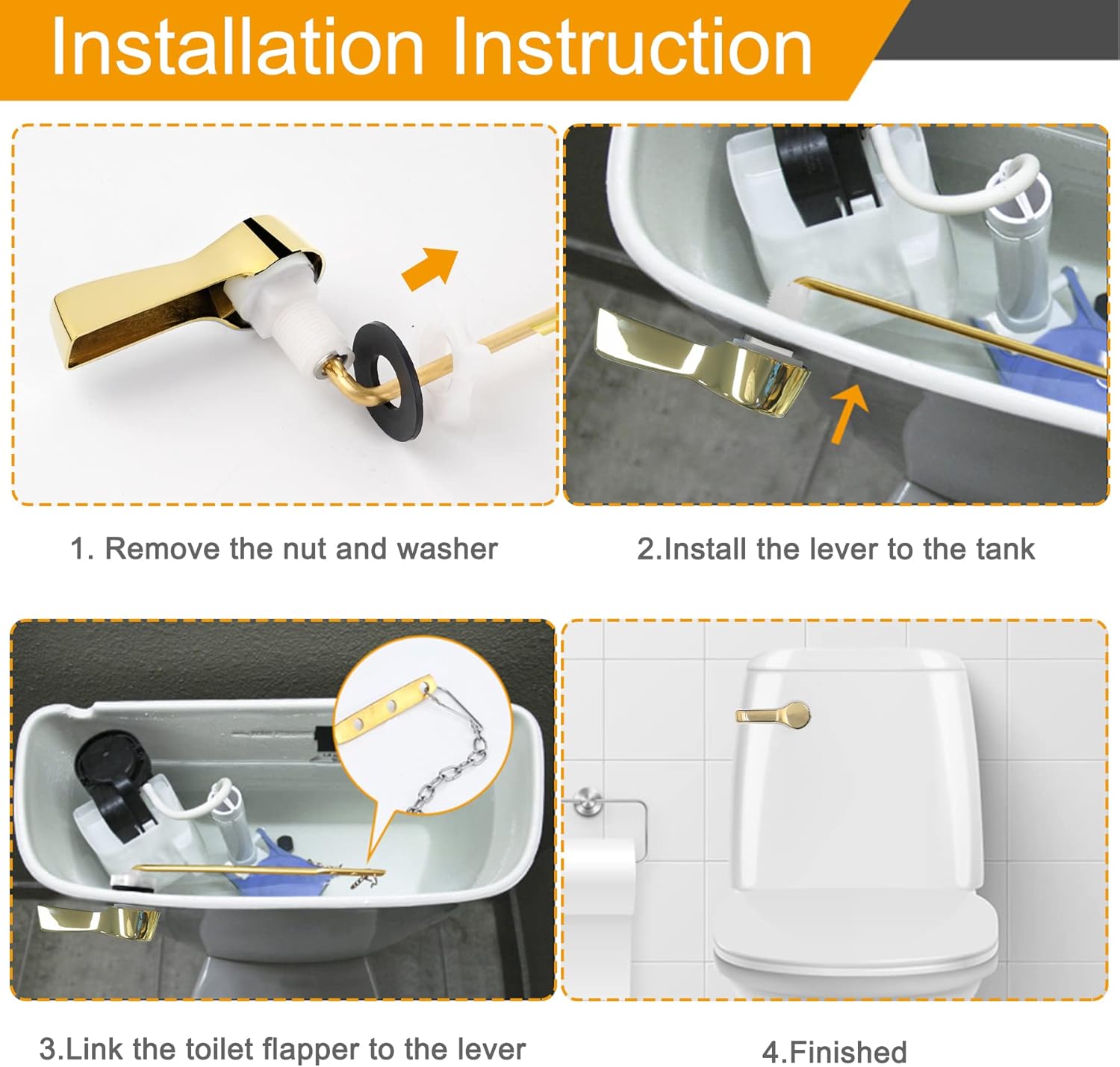 Installation Instruction

1. Remove the nut and washer

2.Install the lever to the tank

3.Link the toilet flapper to the lever

4.Finished