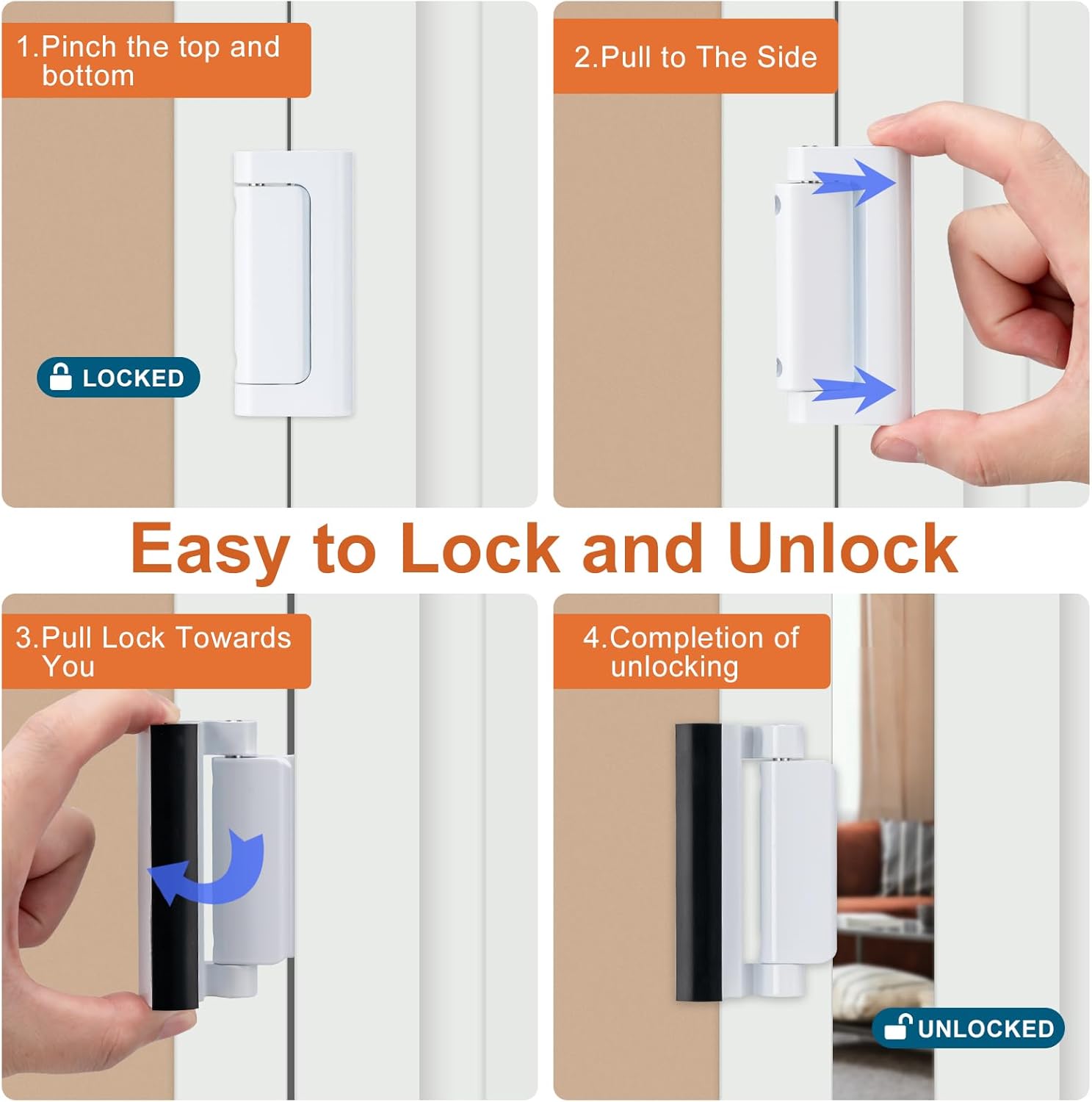 1.Pinch the top and bottom

LOCKED

2.Pull to The Side

Easy to Lock and Unlock

3.Pull Lock Towards You

4.Completion of unlocking

UNLOCKED