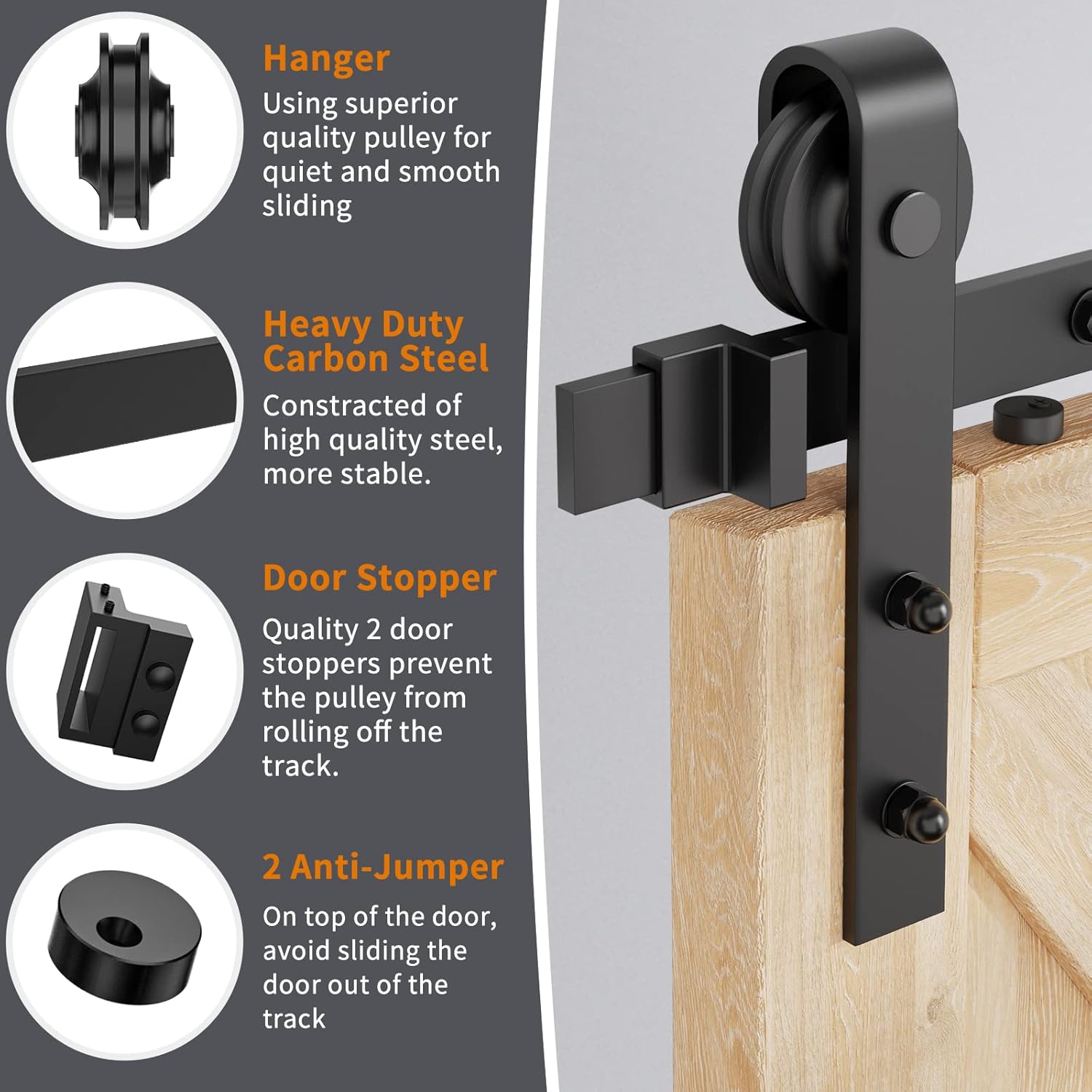 Hanger

Using superior quality pulley for quiet and smooth sliding

Heavy Duty Carbon Steel

Constracted of high quality steel, more stable.

Door Stopper

Quality 2 door stoppers prevent the pulley from rolling off the track.

2 Anti-Jumper

On top of the door, avoid sliding the door out of the track