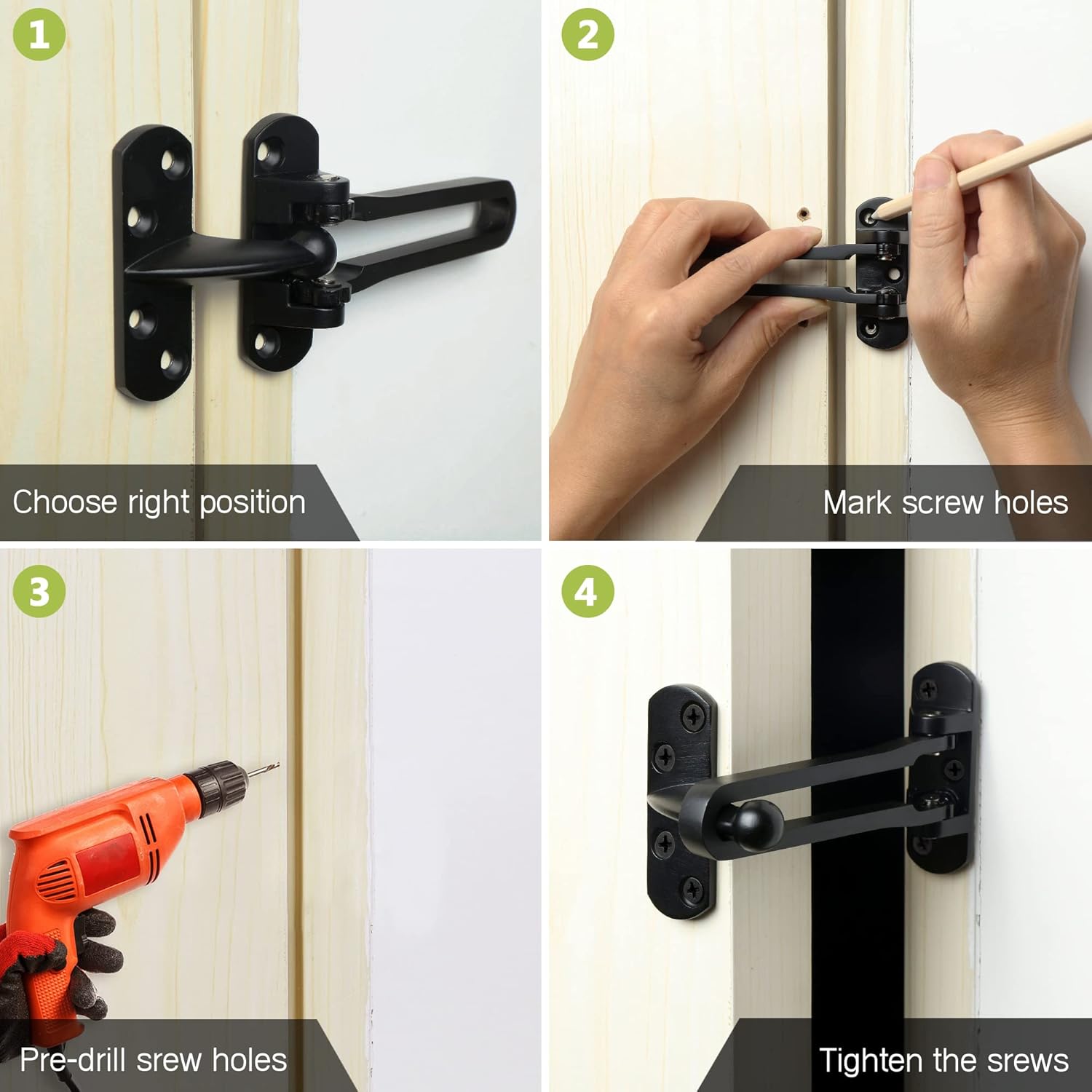 1

Choose right position

2

Mark screw holes

3

Pre-drill srew holes

4

Tighten the srews