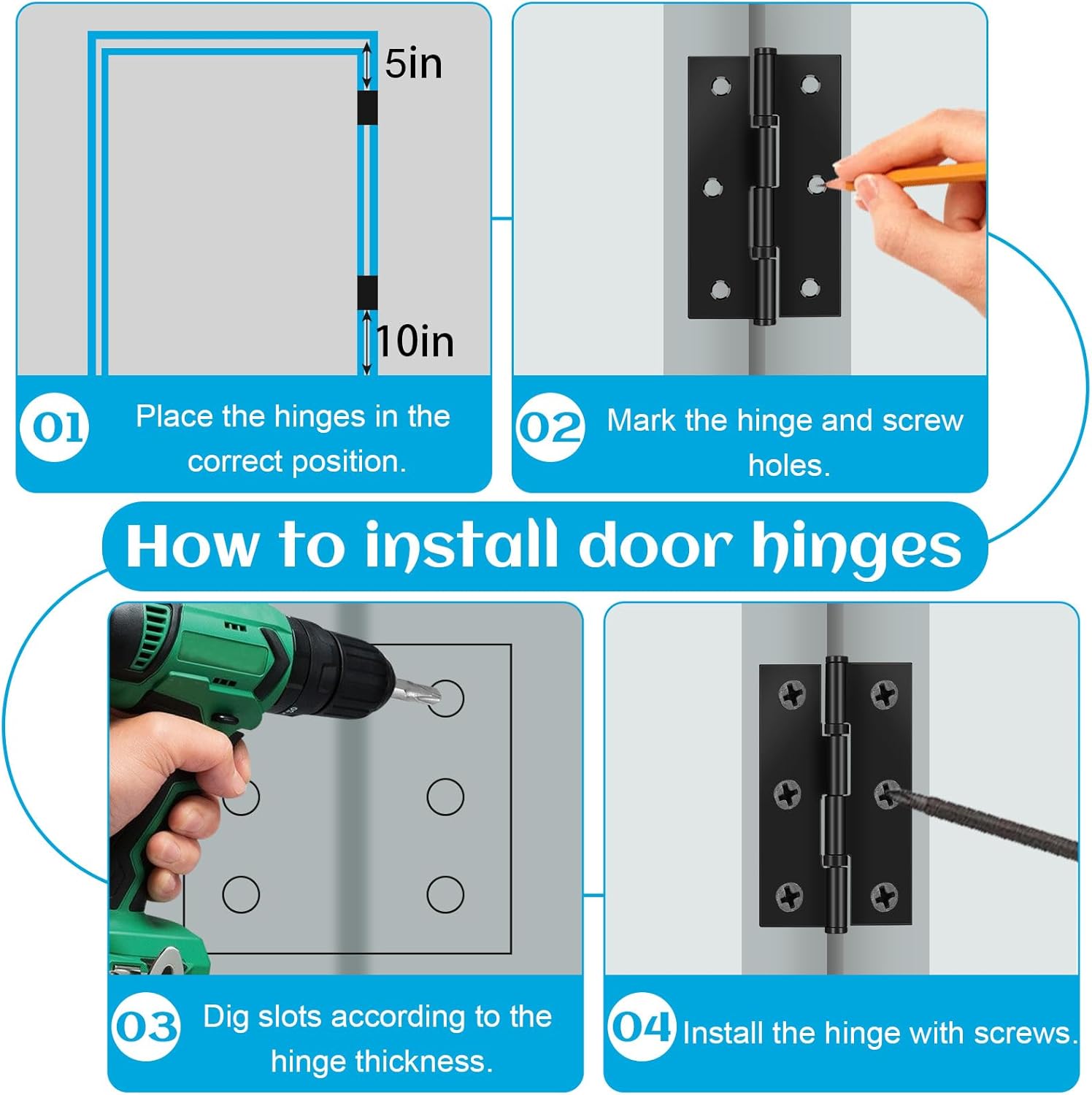 5in

10in

01 Place the hinges in the correct position.

02 Mark the hinge and screw holes.

How to install door hinges

03 Dig slots according to the hinge thickness.

04 Install the hinge with screws.