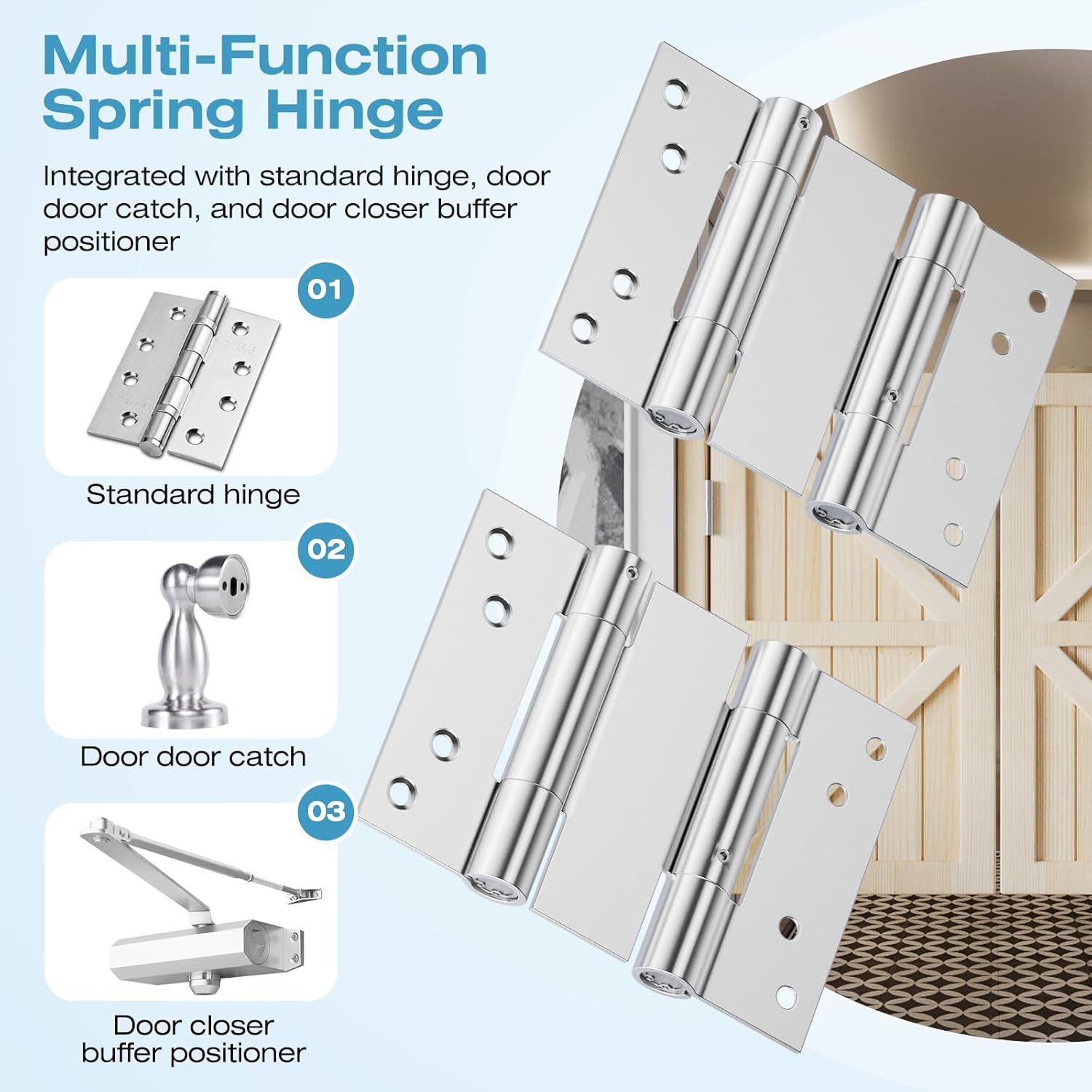 Multi-Function Spring Hinge

Integrated with standard hinge, door door catch, and door closer buffer positioner

01

Standard hinge

02

Door door catch

03

Door closer buffer positioner