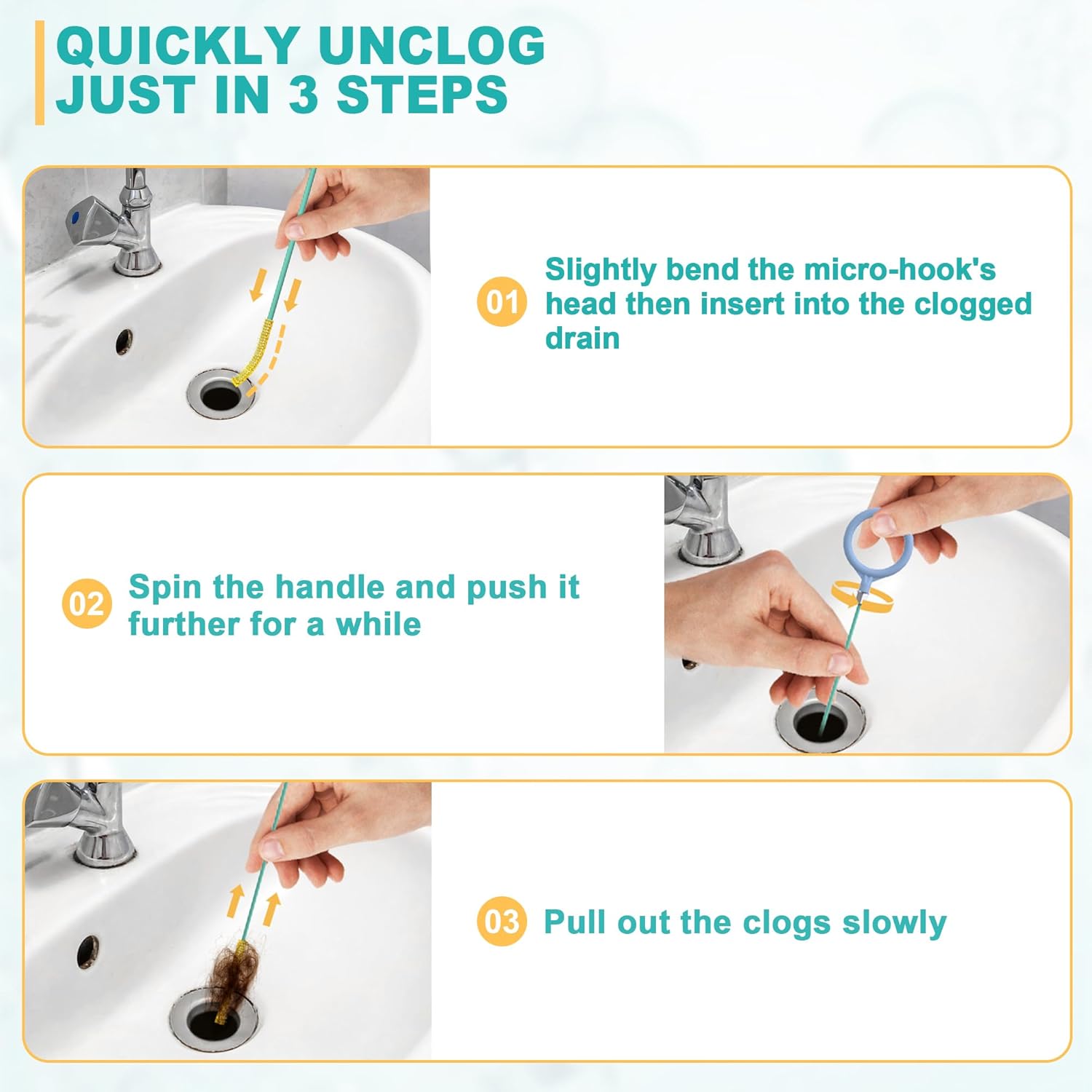 QUICKLY UNCLOG JUST IN 3 STEPS

01 Slightly bend the micro-hook's head then insert into the clogged drain

02 Spin the handle and push it further for a while

03 Pull out the clogs slowly