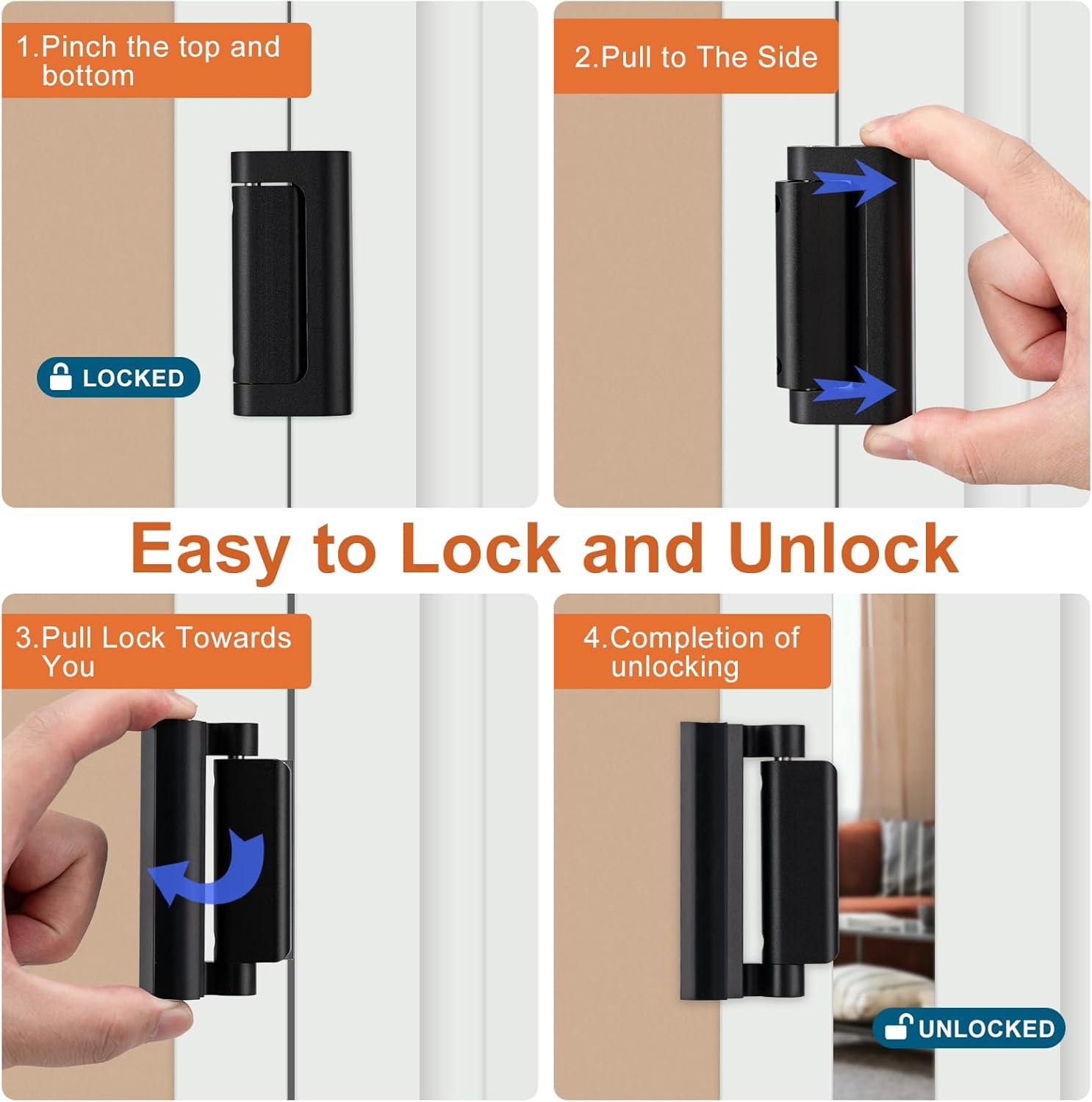 1.Pinch the top and bottom

LOCKED

2.Pull to The Side

Easy to Lock and Unlock

3.Pull Lock Towards You

4.Completion of unlocking

UNLOCKED