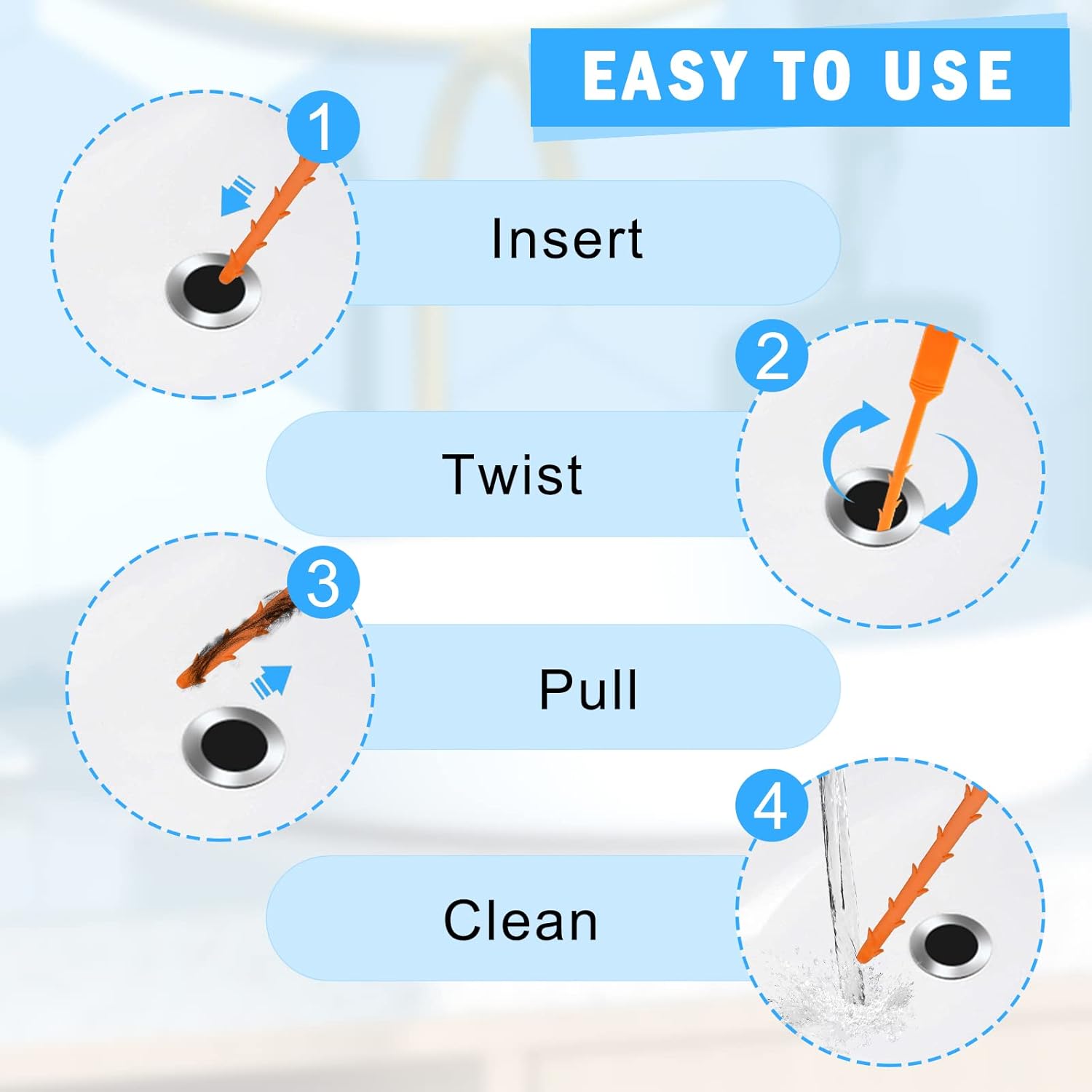 EASY TO USE

1

Insert

2

Twist

3

Pull

4

Clean