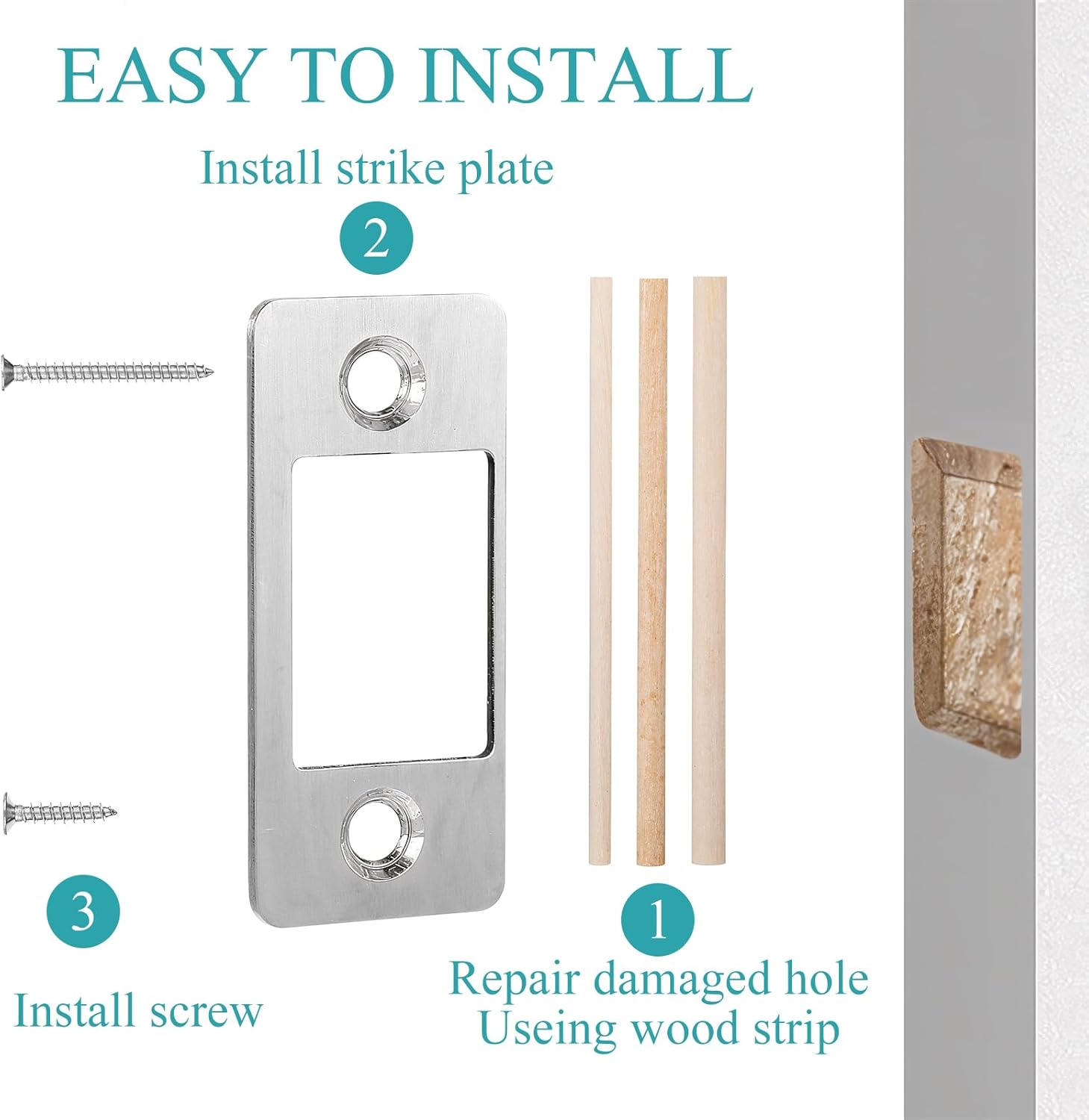 EASY TO INSTALL

Install strike plate

2

3

Install screw

1

Repair damaged hole
Useing wood strip