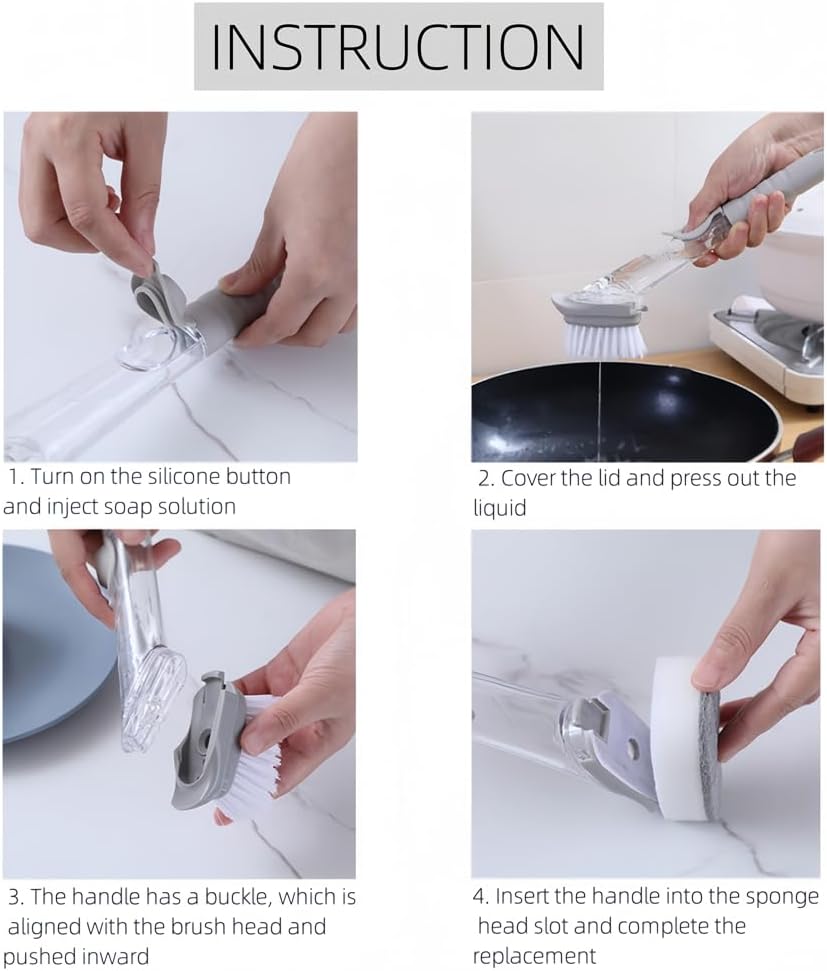 INSTRUCTION

1. Turn on the silicone button and inject soap solution

2. Cover the lid and press out the liquid

3. The handle has a buckle, which is aligned with the brush head and pushed inward

4. Insert the handle into the sponge head slot and complete the replacement