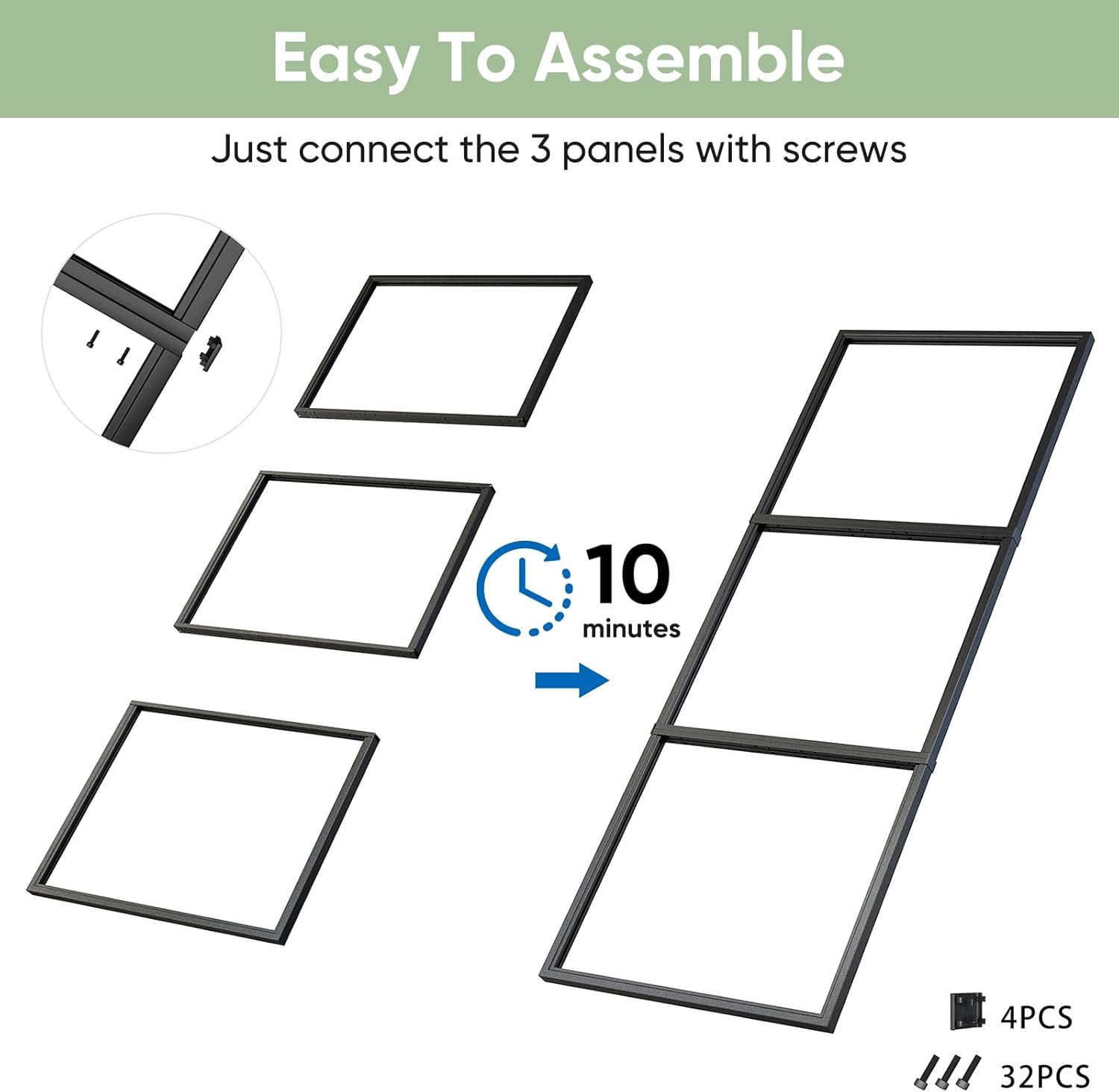 Easy To Assemble

Just connect the 3 panels with screws

10 minutes

4PCS

32PCS