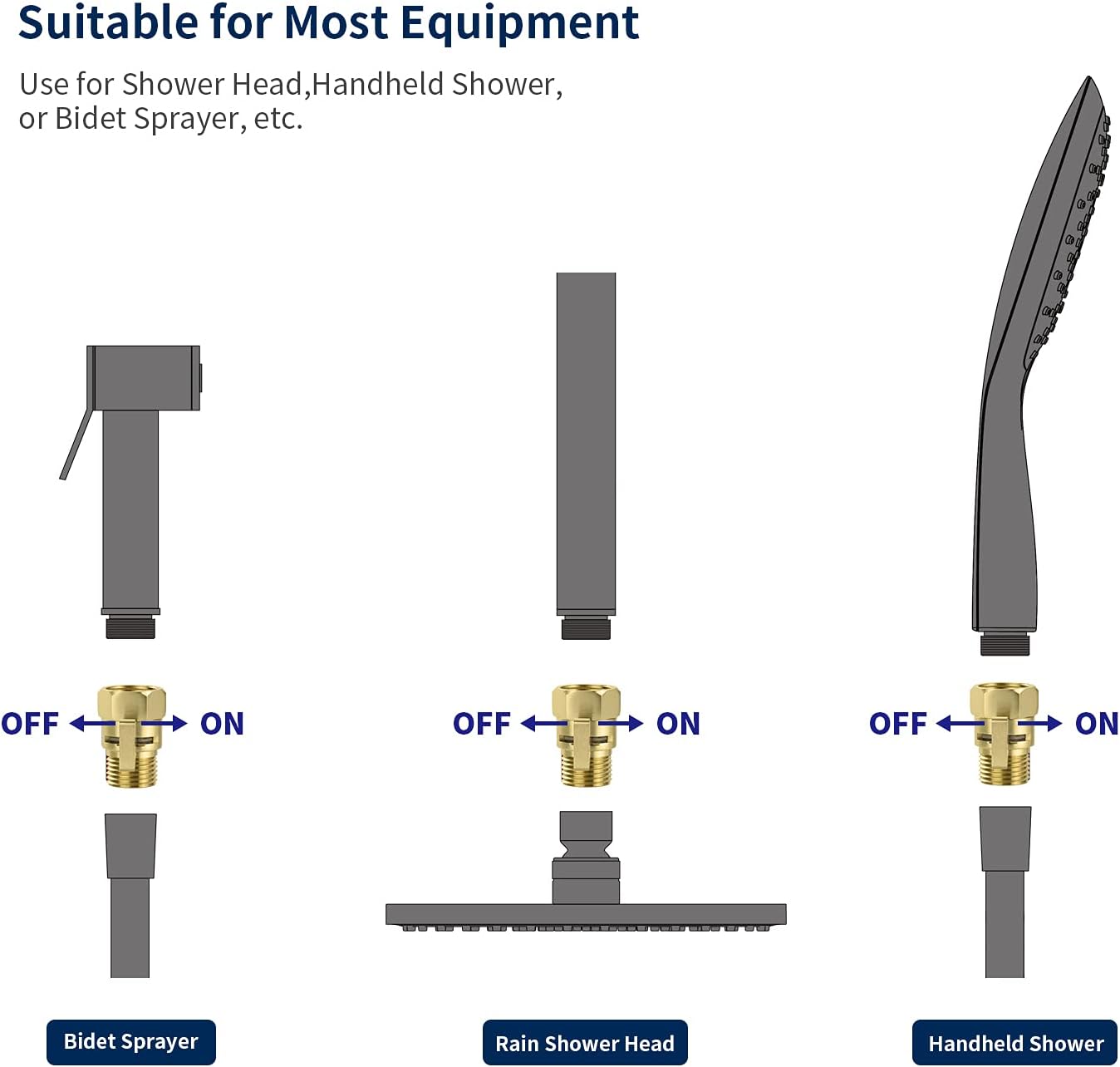 Suitable for Most Equipment

Use for Shower Head,Handheld Shower, or Bidet Sprayer, etc.

OFF ON

OFF ON

OFF ON

Bidet Sprayer

Rain Shower Head

Handheld Shower