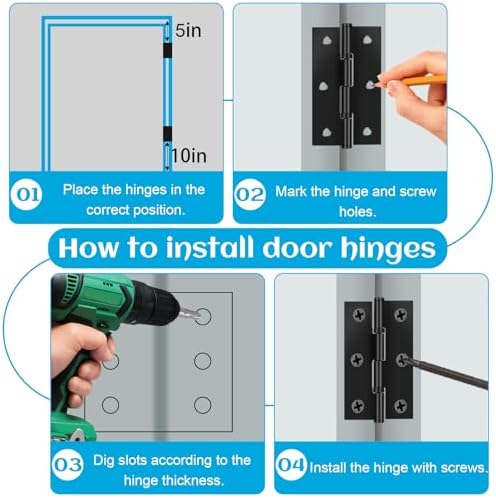 5in

10in

01 Place the hinges in the correct position.

02 Mark the hinge and screw holes.

How to install door hinges

03 Dig slots according to the hinge thickness.

04 Install the hinge with screws.