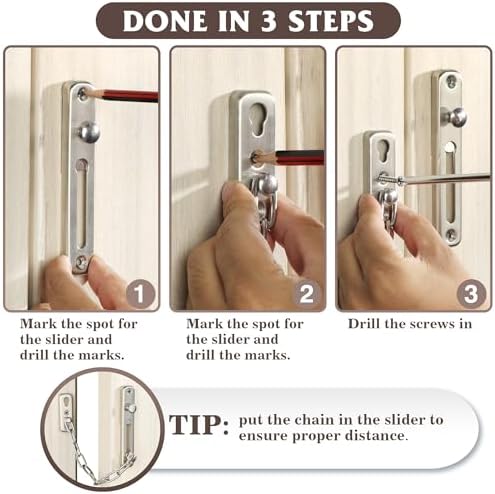 DONE IN 3 STEPS

1

Mark the spot for the slider and drill the marks.

2

Mark the spot for the slider and drill the marks.

3

Drill the screws in

TIP: put the chain in the slider to ensure proper distance.