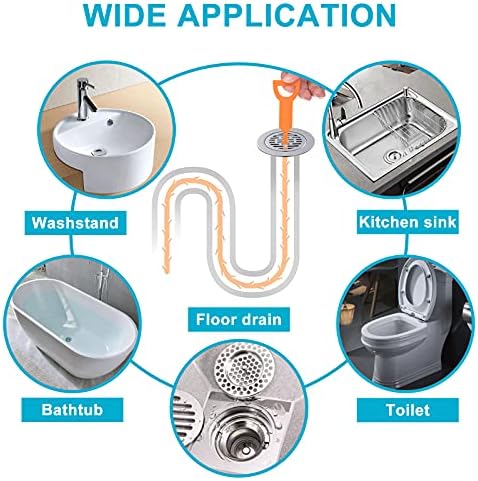 WIDE APPLICATION

Washstand

Kitchen sink

Floor drain

Bathtub

Toilet