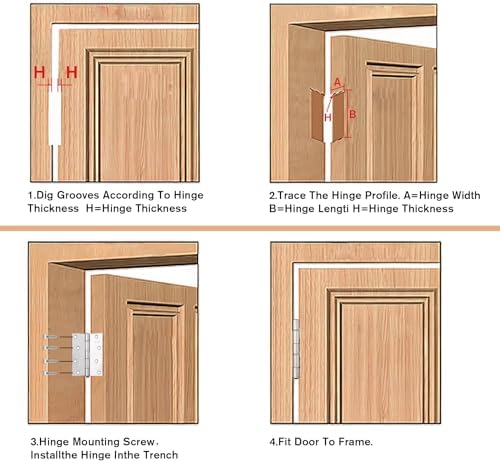 H H

1.Dig Grooves According To Hinge Thickness H=Hinge Thickness

A
H
B

2.Trace The Hinge Profile. A=Hinge Width B=Hinge Lengti H=Hinge Thickness

3.Hinge Mounting Screw. Installthe Hinge Inthe Trench

4.Fit Door To Frame.