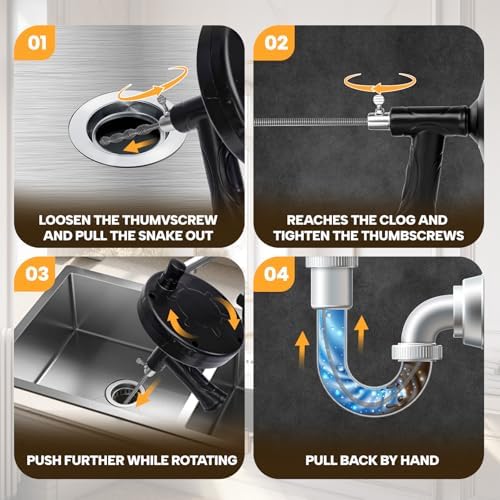 01

LOOSEN THE THUMVSCREW AND PULL THE SNAKE OUT

02

REACHES THE CLOG AND TIGHTEN THE THUMBSCREWS

03

PUSH FURTHER WHILE ROTATING

04

PULL BACK BY HAND