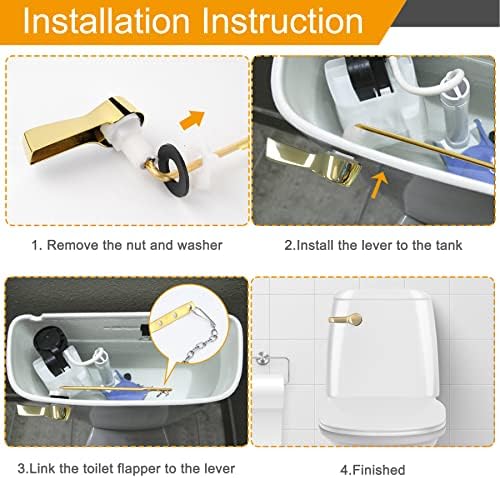 Installation Instruction

1. Remove the nut and washer

2.Install the lever to the tank

3.Link the toilet flapper to the lever

4.Finished