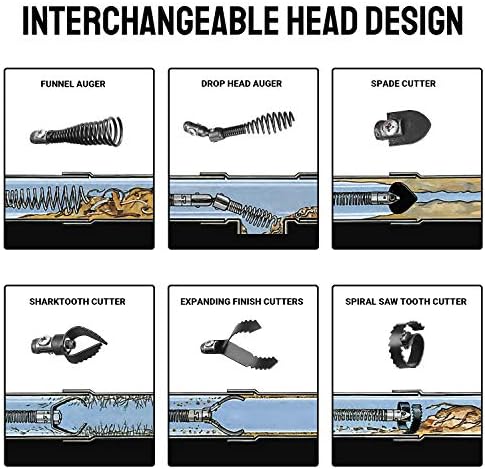 INTERCHANGEABLE HEAD DESIGN

FUNNEL AUGER

DROP HEAD AUGER

SPADE CUTTER

SHARKTOOTH CUTTER

EXPANDING FINISH CUTTERS

SPIRAL SAW TOOTH CUTTER