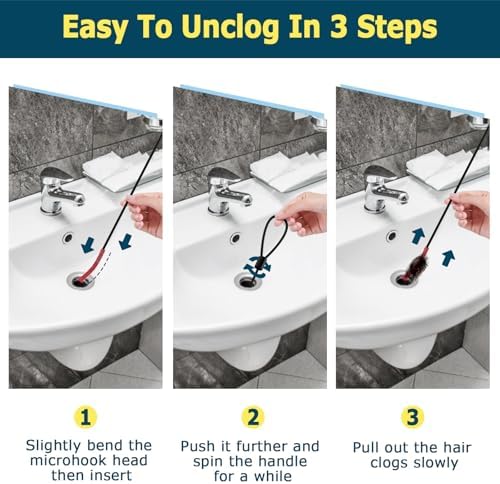 Easy To Unclog In 3 Steps

1

Slightly bend the microhook head then insert

2

Push it further and spin the handle for a while

3

Pull out the hair clogs slowly