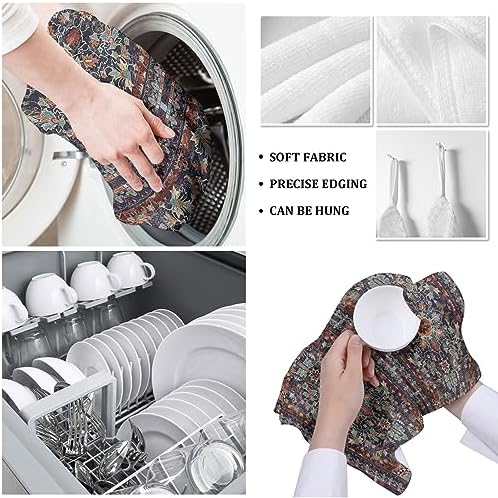 • SOFT FABRIC

• PRECISE EDGING

• CAN BE HUNG