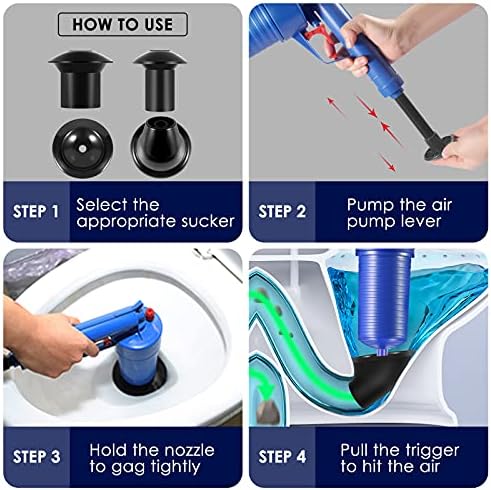 HOW TO USE

STEP 1 Select the appropriate sucker

STEP 2 Pump the air pump lever

STEP 3 Hold the nozzle to gag tightly

STEP 4 Pull the trigger to hit the air