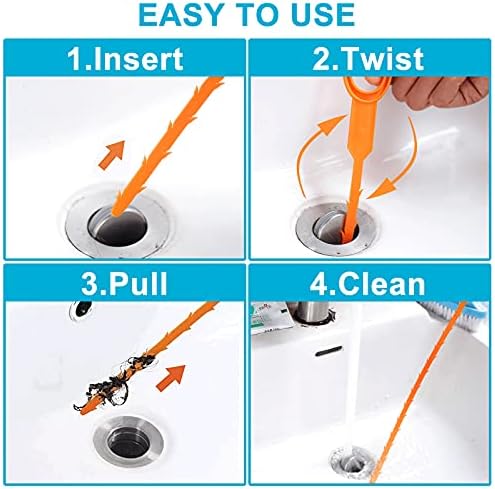 EASY TO USE

1.Insert

2.Twist

3.Pull

4.Clean