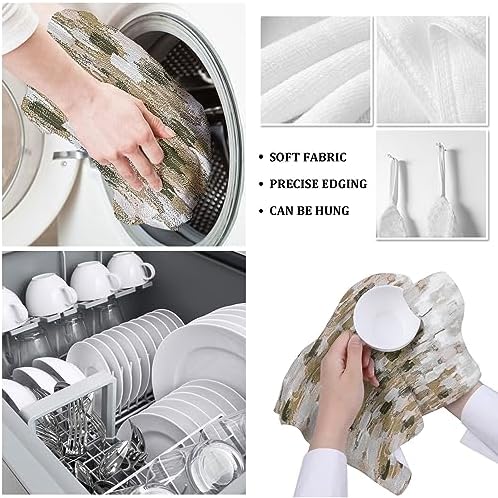 • SOFT FABRIC
• PRECISE EDGING
• CAN BE HUNG