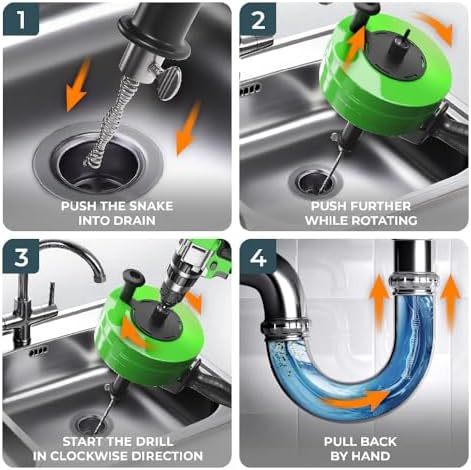 1

PUSH THE SNAKE INTO DRAIN

2

PUSH FURTHER WHILE ROTATING

3

START THE DRILL IN CLOCKWISE DIRECTION

4

PULL BACK BY HAND