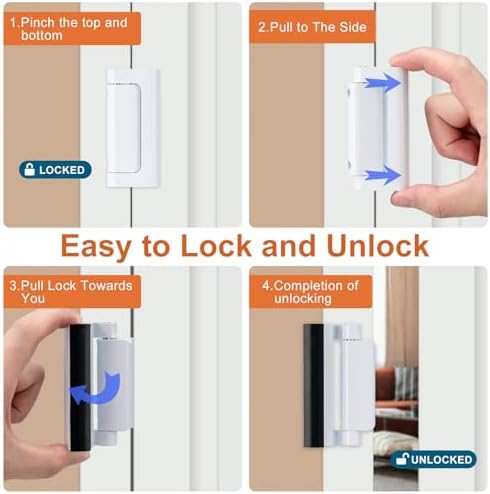 1.Pinch the top and bottom

LOCKED

2.Pull to The Side

Easy to Lock and Unlock

3.Pull Lock Towards You

4.Completion of unlocking

UNLOCKED