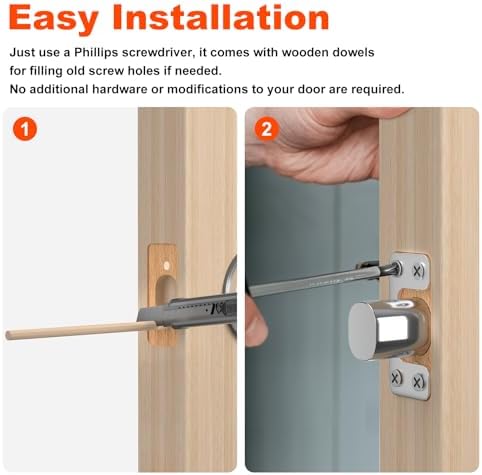 Easy Installation

Just use a Phillips screwdriver, it comes with wooden dowels for filling old screw holes if needed.
No additional hardware or modifications to your door are required.

1

2