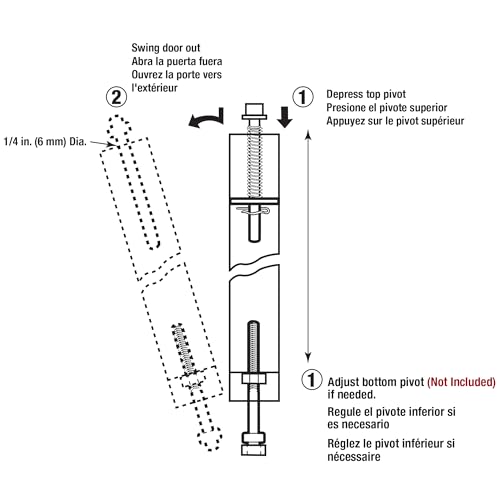 Swing door out
Abra la puerta fuera
Ouvrez la porte vers l'extérieur

2

1/4 in. (6 mm) Dia.

1

Depress top pivot
Presione el pivote superior
Appuyez sur le pivot supérieur

1

Adjust bottom pivot (Not Included) if needed.

Regule el pivote inferior si es necesario

Réglez le pivot inférieur si nécessaire