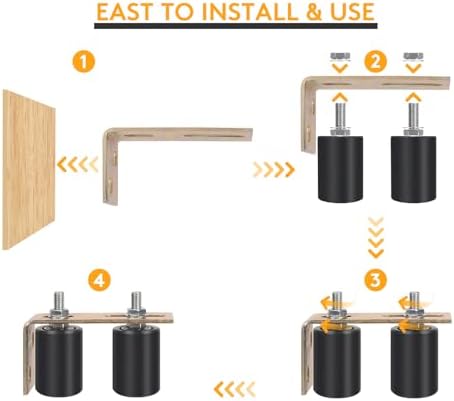 EAST TO INSTALL & USE

1

2

3

4