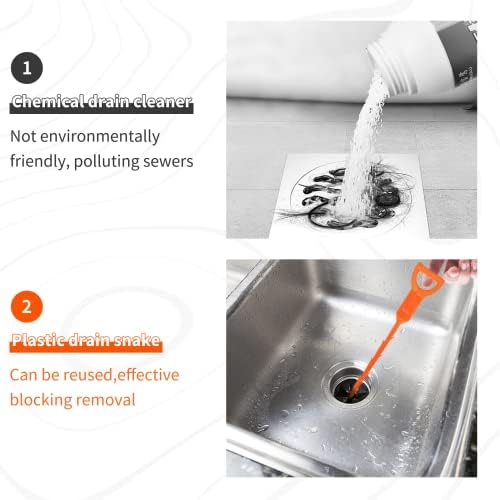 1

Chemical drain cleaner

Not environmentally friendly, polluting sewers

2

Plastic drain snake

Can be reused,effective blocking removal