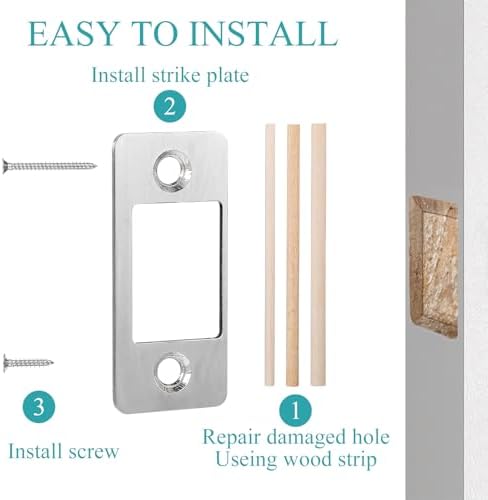 EASY TO INSTALL

Install strike plate

2

3

Install screw

1

Repair damaged hole
Useing wood strip