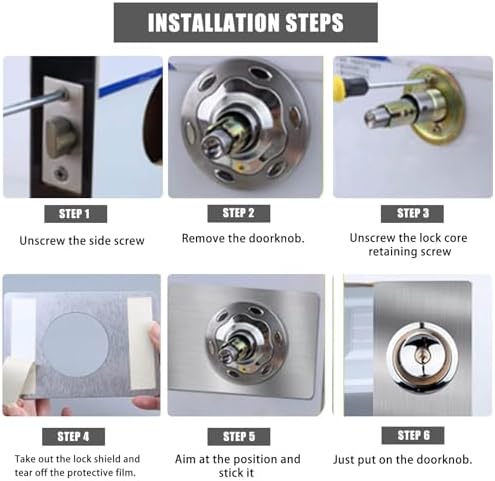 INSTALLATION STEPS

STEP 1

Unscrew the side screw

STEP 2

Remove the doorknob.

STEP 3

Unscrew the lock core retaining screw

STEP 4

Take out the lock shield and tear off the protective film.

STEP 5

Aim at the position and stick it

STEP 6

Just put on the doorknob.