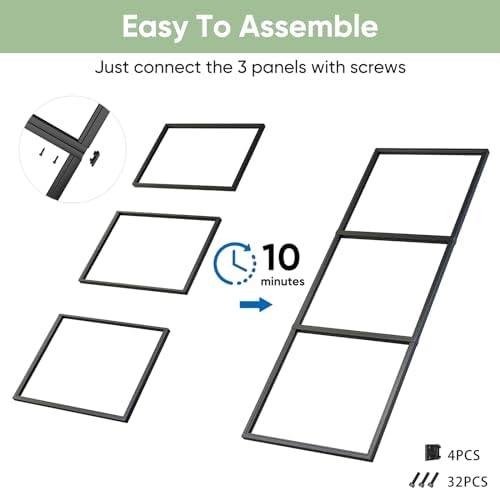 Easy To Assemble

Just connect the 3 panels with screws

10
minutes

4PCS

32PCS