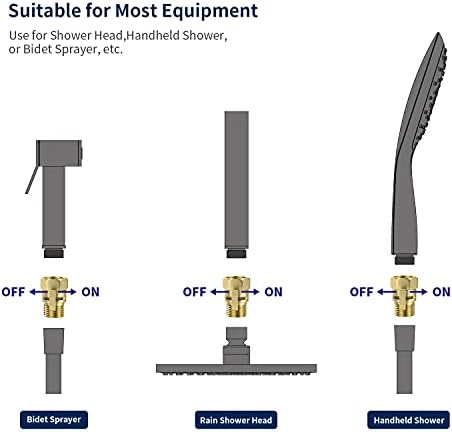 Suitable for Most Equipment

Use for Shower Head,Handheld Shower, or Bidet Sprayer, etc.

OFF ON

OFF ON

OFF ON

Bidet Sprayer

Rain Shower Head

Handheld Shower