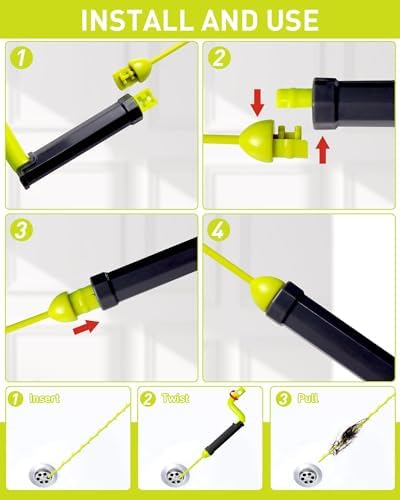 INSTALL AND USE

1

2

3

4

1 Insert

2 Twist

3 Pull